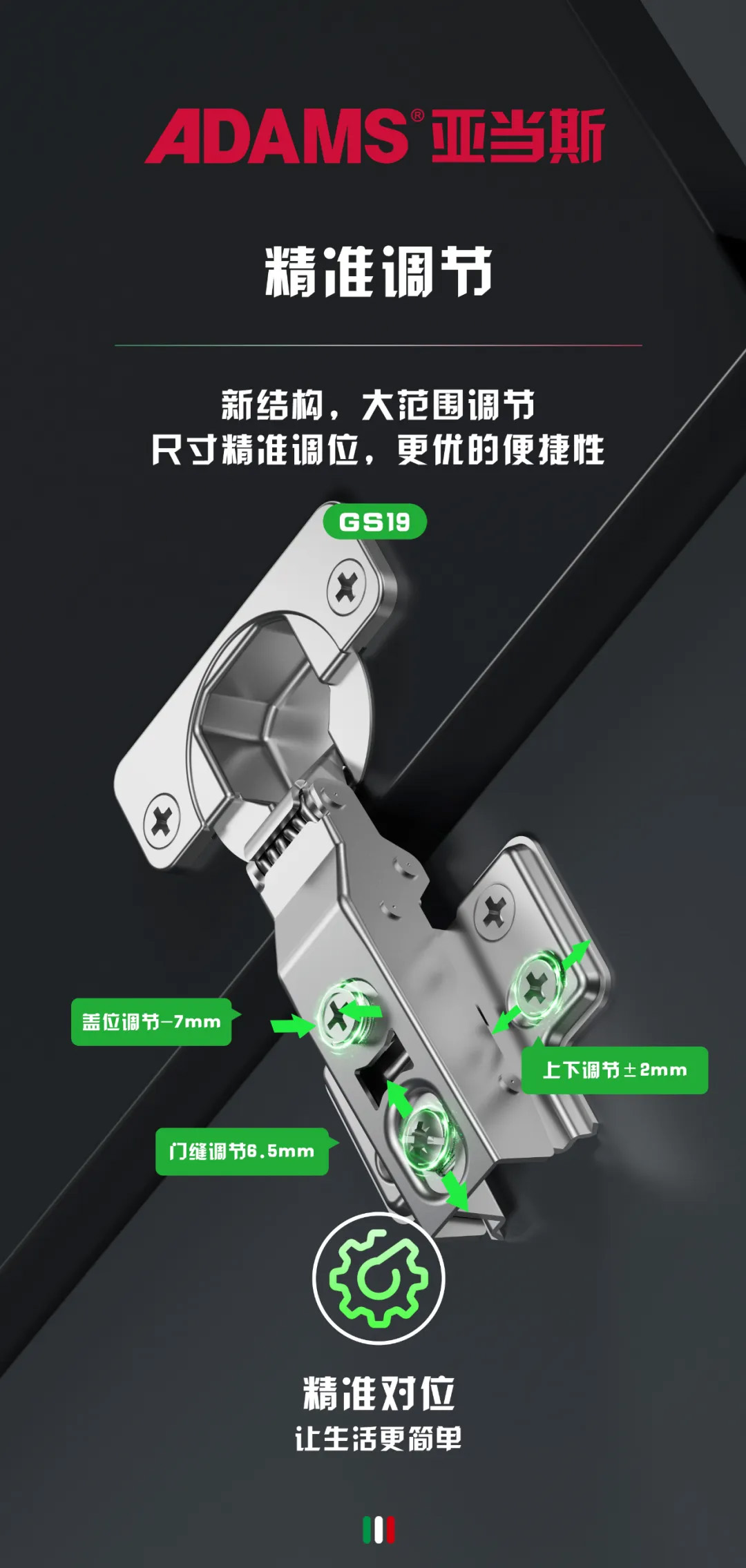 ADAMS® 亚当斯

精准调节

新结构，大范围调节
尺寸精准调位，更优的便捷性

GS19

盖位调节-7mm

上下调节±2mm

门缝调节6.5mm

精准对位
让生活更简单